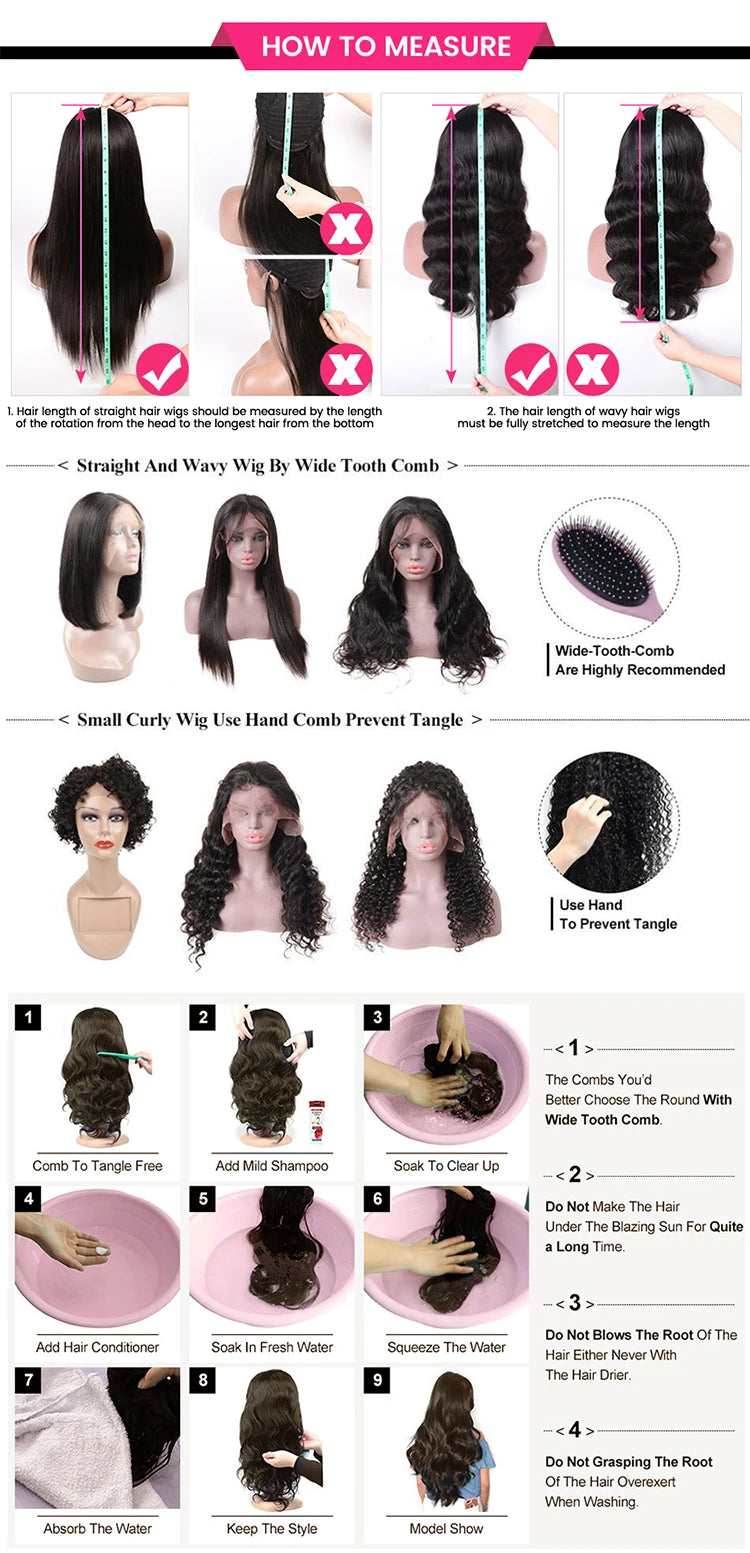 HOW TO MEASURE

1. Hair length of straight hair wigs should be measured by the length of the rotation from the head to the longest hair from the bottom

2. The hair length of wavy hair wigs must be fully stretched to measure the length

< Straight And Wavy Wig By Wide Tooth Comb >

Wide-Tooth-Comb Are Highly Recommended

< Small Curly Wig Use Hand Comb Prevent Tangle >

Use Hand To Prevent Tangle

1
Comb To Tangle Free

2
Add Mild Shampoo

3
Soak To Clear Up

4
Add Hair Conditioner

5
Soak In Fresh Water

6
Squeeze The Water

7
Absorb The Water

8
Keep The Style

9
Model Show

< 1 >
The Combs You'd Better Choose The Round With Wide Tooth Comb.

< 2 >
Do Not Make The Hair Under The Blazing Sun For Quite a Long Time.

< 3 >
Do Not Blows The Root Of The Hair Either Never With The Hair Drier.

< 4 >
Do Not Grasping The Root Of The Hair Overexert When Washing.