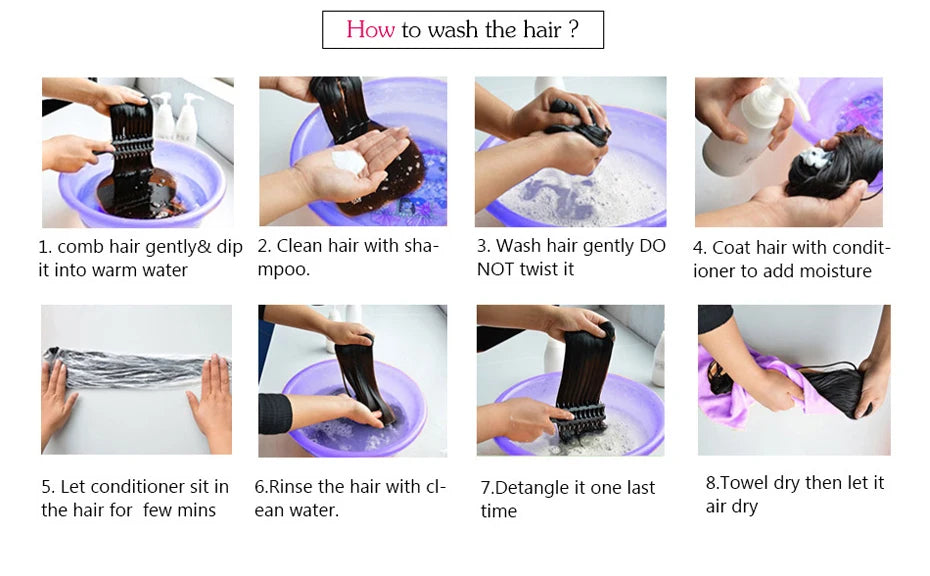 How to wash the hair ?

1. comb hair gently& dip it into warm water

2. Clean hair with shampoo.

3. Wash hair gently DO NOT twist it

4. Coat hair with conditioner to add moisture

5. Let conditioner sit in the hair for few mins

6.Rinse the hair with clean water.

7.Detangle it one last time

8.Towel dry then let it air dry